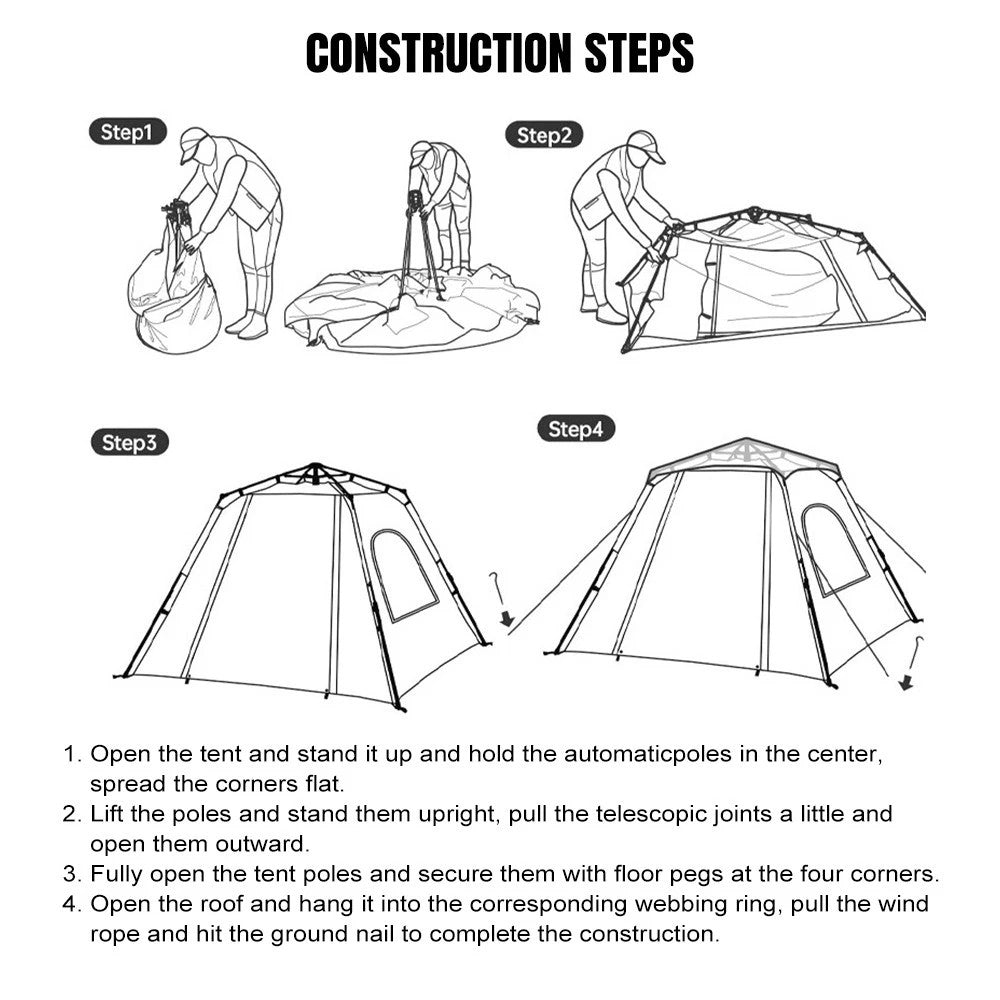 CONSTRUCTION STEPS

Step1

Step2

Step3

Step4

1. Open the tent and stand it up and hold the automaticpoles in the center, spread the corners flat.
2. Lift the poles and stand them upright, pull the telescopic joints a little and open them outward.
3. Fully open the tent poles and secure them with floor pegs at the four corners.
4. Open the roof and hang it into the corresponding webbing ring, pull the wind rope and hit the ground nail to complete the construction.